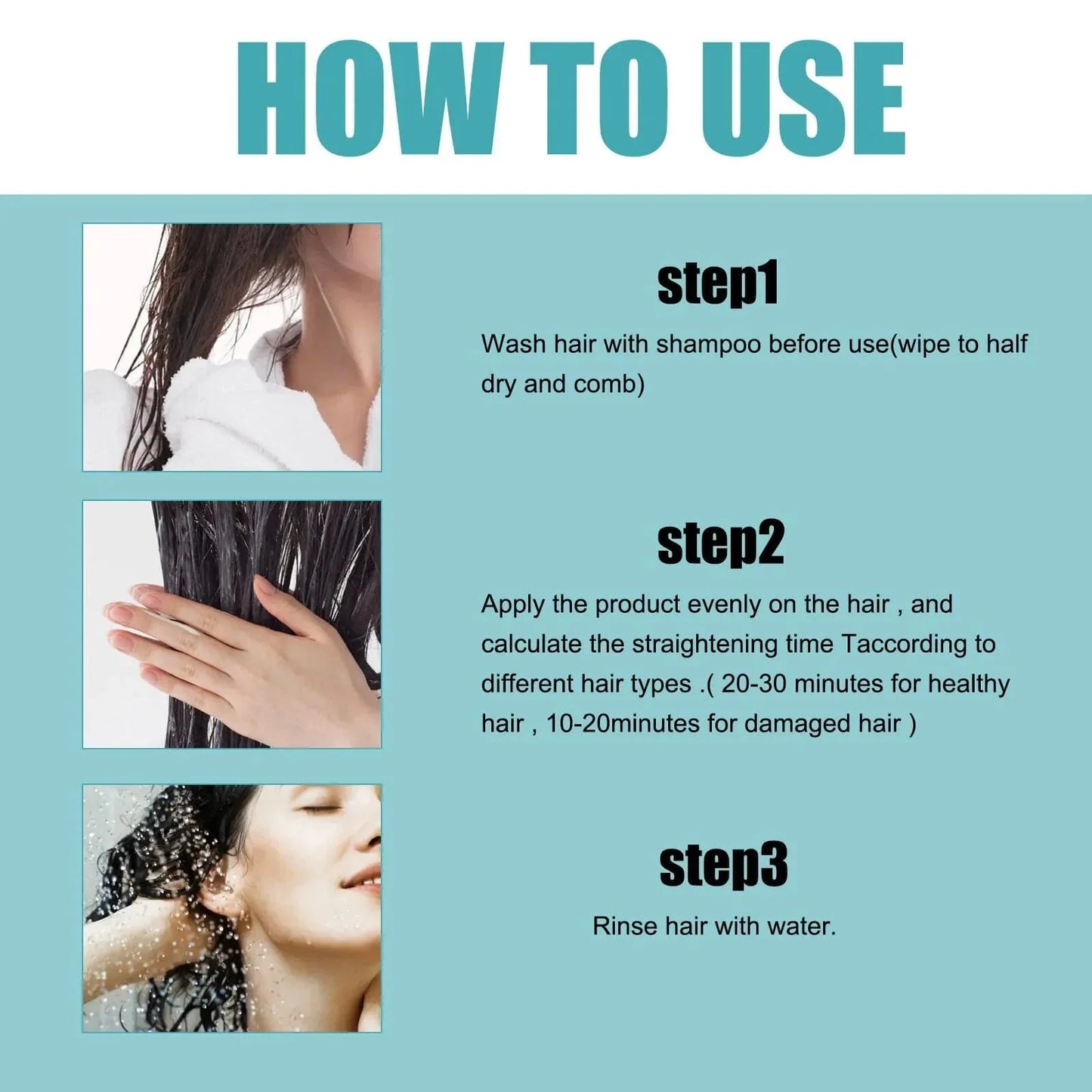 HOW TO USE

step1

Wash hair with shampoo before use(wipe to half dry and comb)

step2

Apply the product evenly on the hair , and calculate the straightening time Taccording to different hair types .( 20-30 minutes for healthy hair , 10-20minutes for damaged hair )

step3

Rinse hair with water.